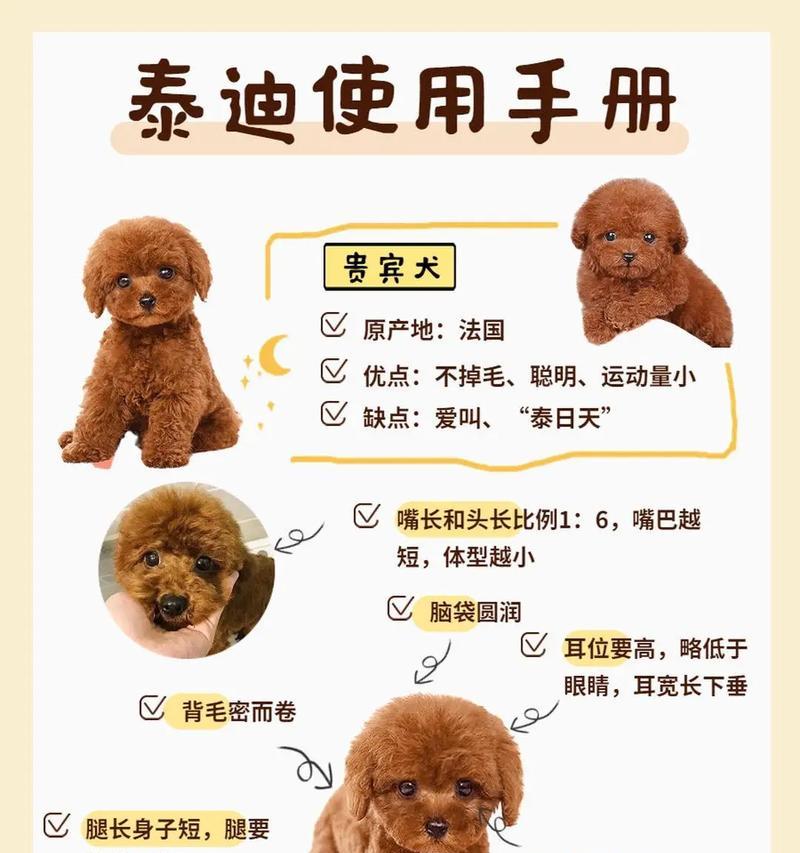 泰迪使用手册

贵宾犬

原产地：法国

优点：不掉毛、聪明、运动量小

缺点：爱叫、“泰日天”

嘴长和头长比例1：6，嘴巴越短，体型越小

脑袋圆润

耳位要高，略低于眼睛，耳宽长下垂

背毛密而卷

腿长身子短，腿要